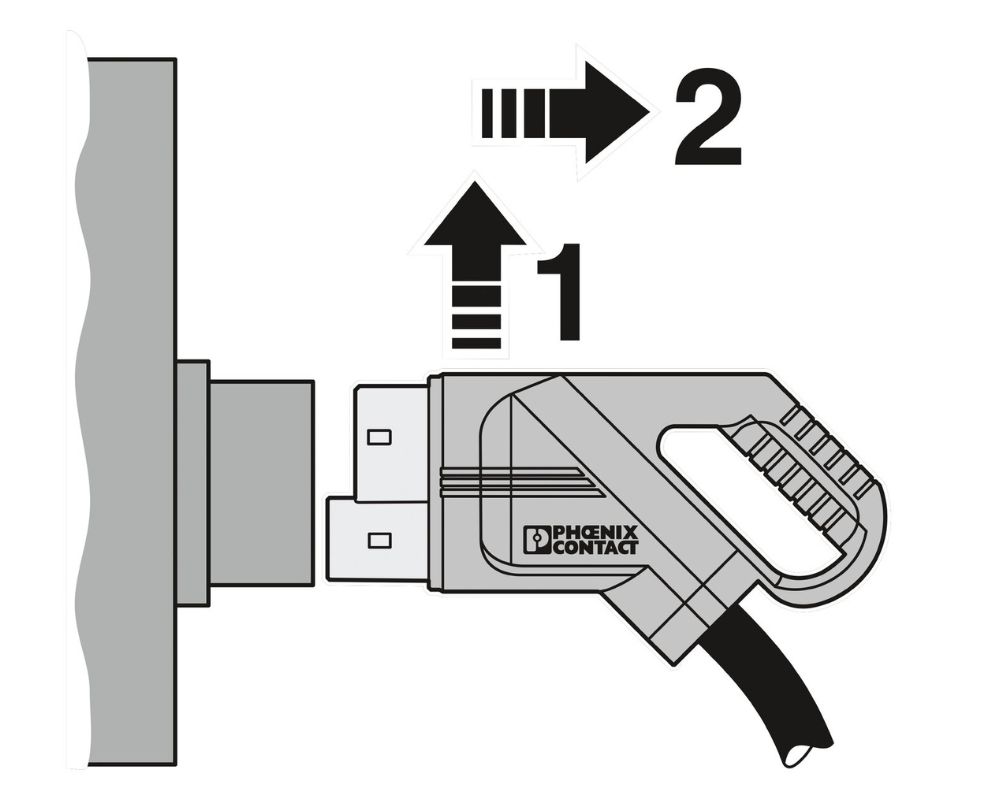 2
1
PHŒNIX CONTACT