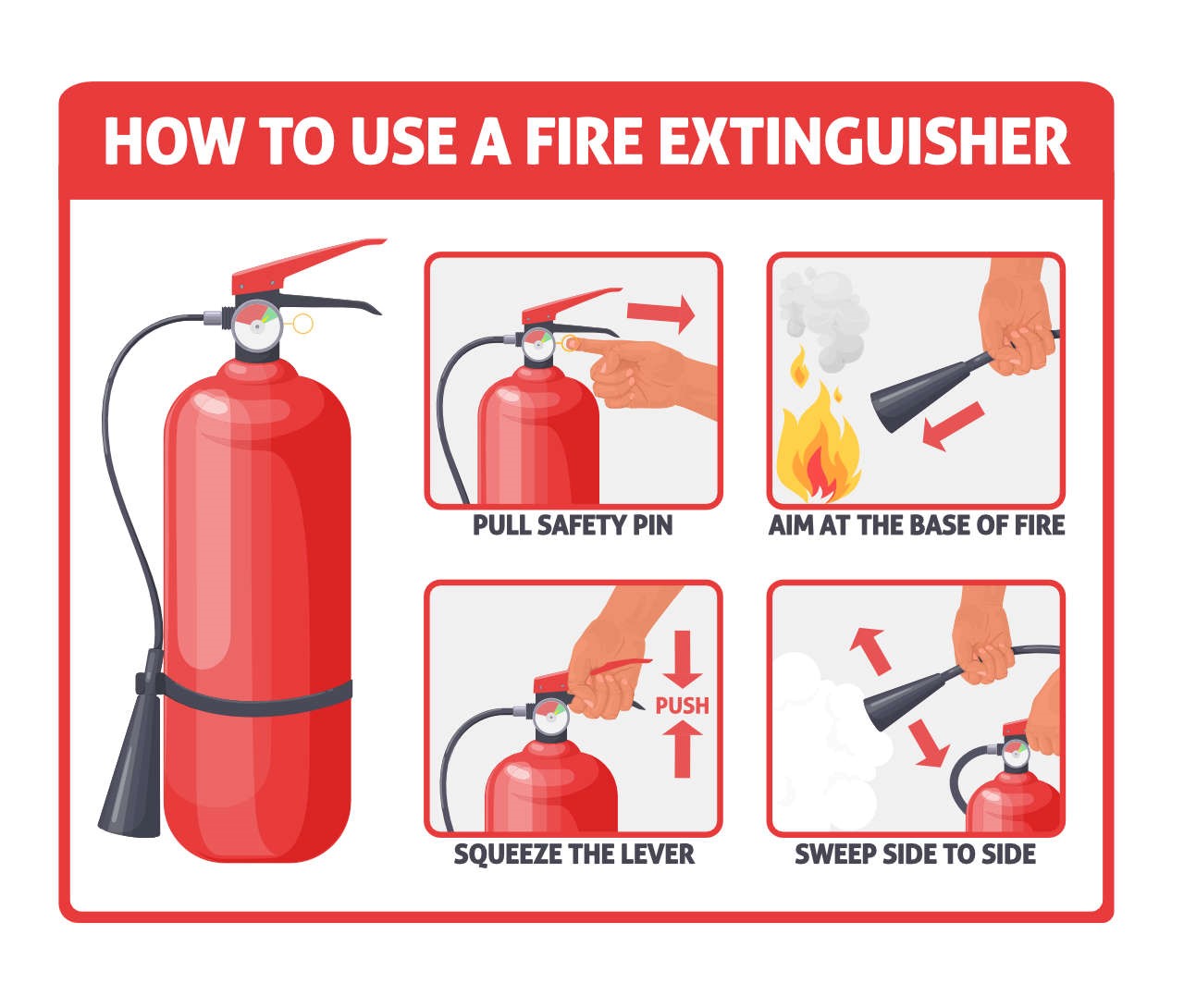 HOW TO USE A FIRE EXTINGUISHER

PULL SAFETY PIN

AIM AT THE BASE OF FIRE

PUSH

SQUEEZE THE LEVER

SWEEP SIDE TO SIDE